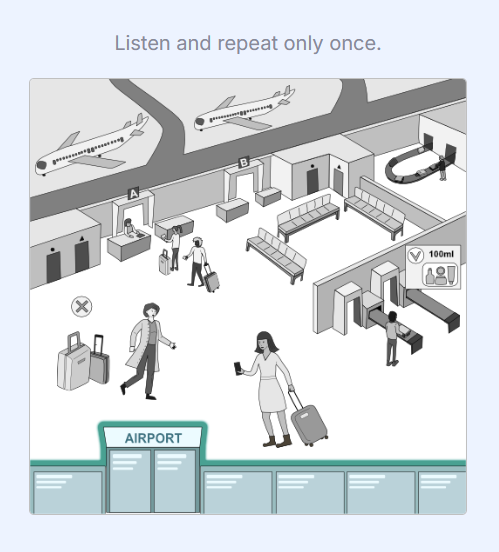 Listen and repeat only once.

B

A

100ml

AIRPORT