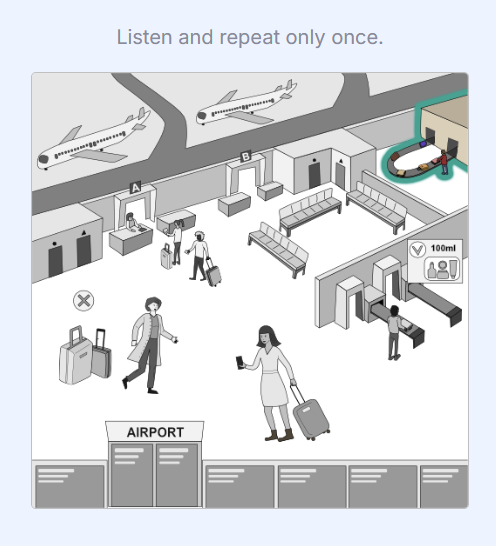 Listen and repeat only once.

B

A

100ml

AIRPORT